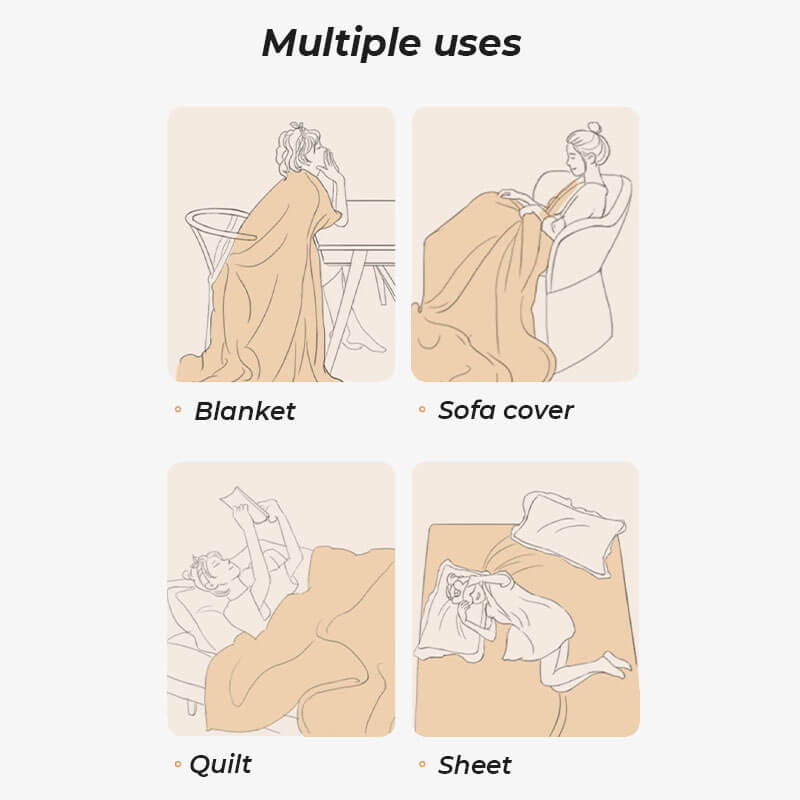 Multiple uses

◦ Blanket

◦ Sofa cover

◦ Quilt

◦ Sheet